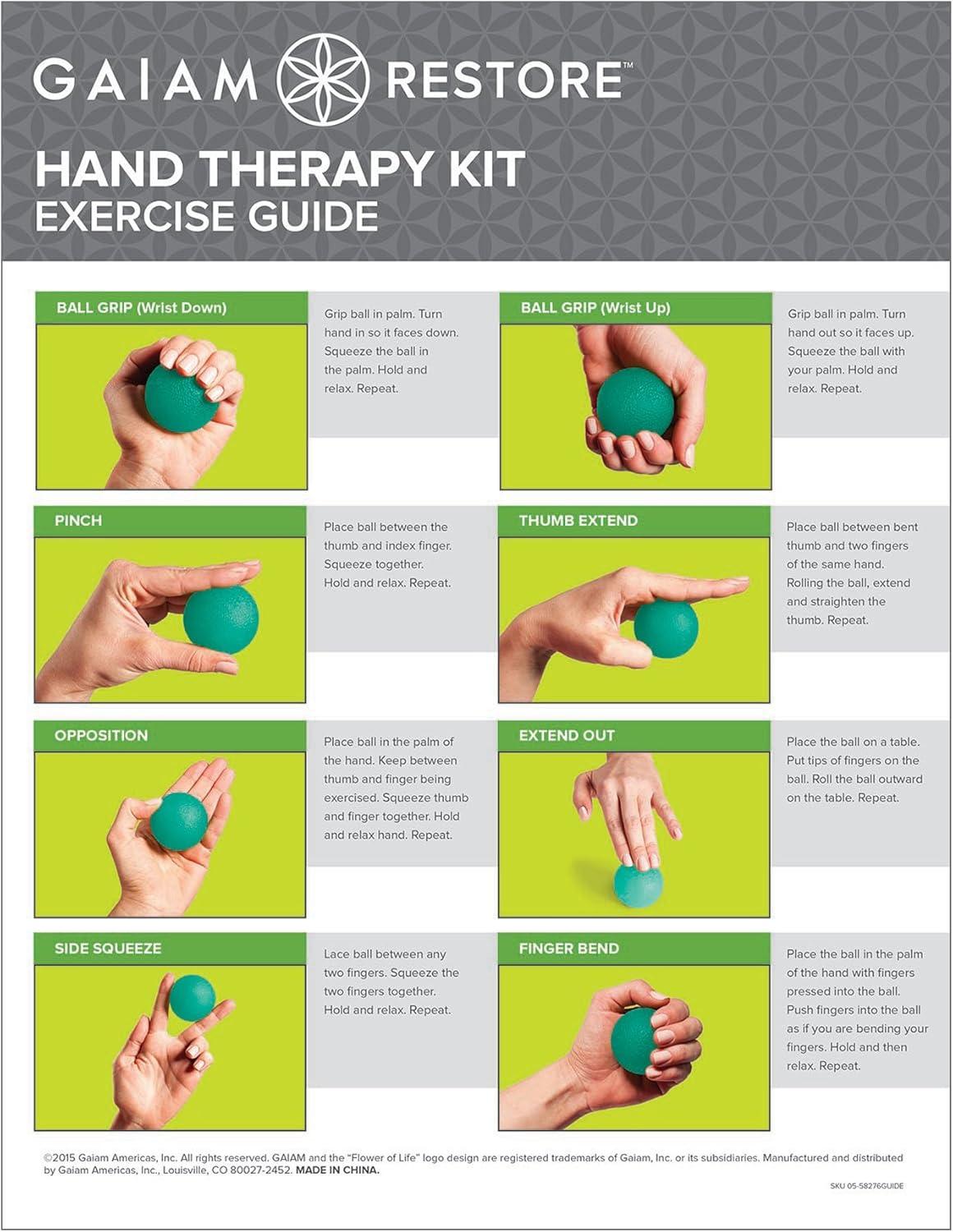 GAIAM RESTORE™

HAND THERAPY KIT
EXERCISE GUIDE

BALL GRIP (Wrist Down)

Grip ball in palm. Turn hand in so it faces down. Squeeze the ball in the palm. Hold and relax. Repeat.

BALL GRIP (Wrist Up)

Grip ball in palm. Turn hand out so it faces up. Squeeze the ball with your palm. Hold and relax. Repeat.

PINCH

Place ball between the thumb and index finger. Squeeze together. Hold and relax. Repeat.

THUMB EXTEND

Place ball between bent thumb and two fingers of the same hand. Rolling the ball, extend and straighten the thumb. Repeat.

OPPOSITION

Place ball in the palm of the hand. Keep between thumb and finger being exercised. Squeeze thumb and finger together. Hold and relax hand. Repeat.

EXTEND OUT

Place the ball on a table. Put tips of fingers on the ball. Roll the ball outward on the table. Repeat.

SIDE SQUEEZE

Lace ball between any two fingers. Squeeze the two fingers together. Hold and relax. Repeat.

FINGER BEND

Place the ball in the palm of the hand with fingers pressed into the ball. Push fingers into the ball as if you are bending your fingers. Hold and then relax. Repeat.

©2015 Gaiam Americas, Inc. All rights reserved. GAIAM and the "Flower of Life" logo design are registered trademarks of Gaiam, Inc. or its subsidiaries. Manufactured and distributed by Gaiam Americas, Inc., Louisville, CO 80027-2452. MADE IN CHINA.

SKU 05-58276GUIDE