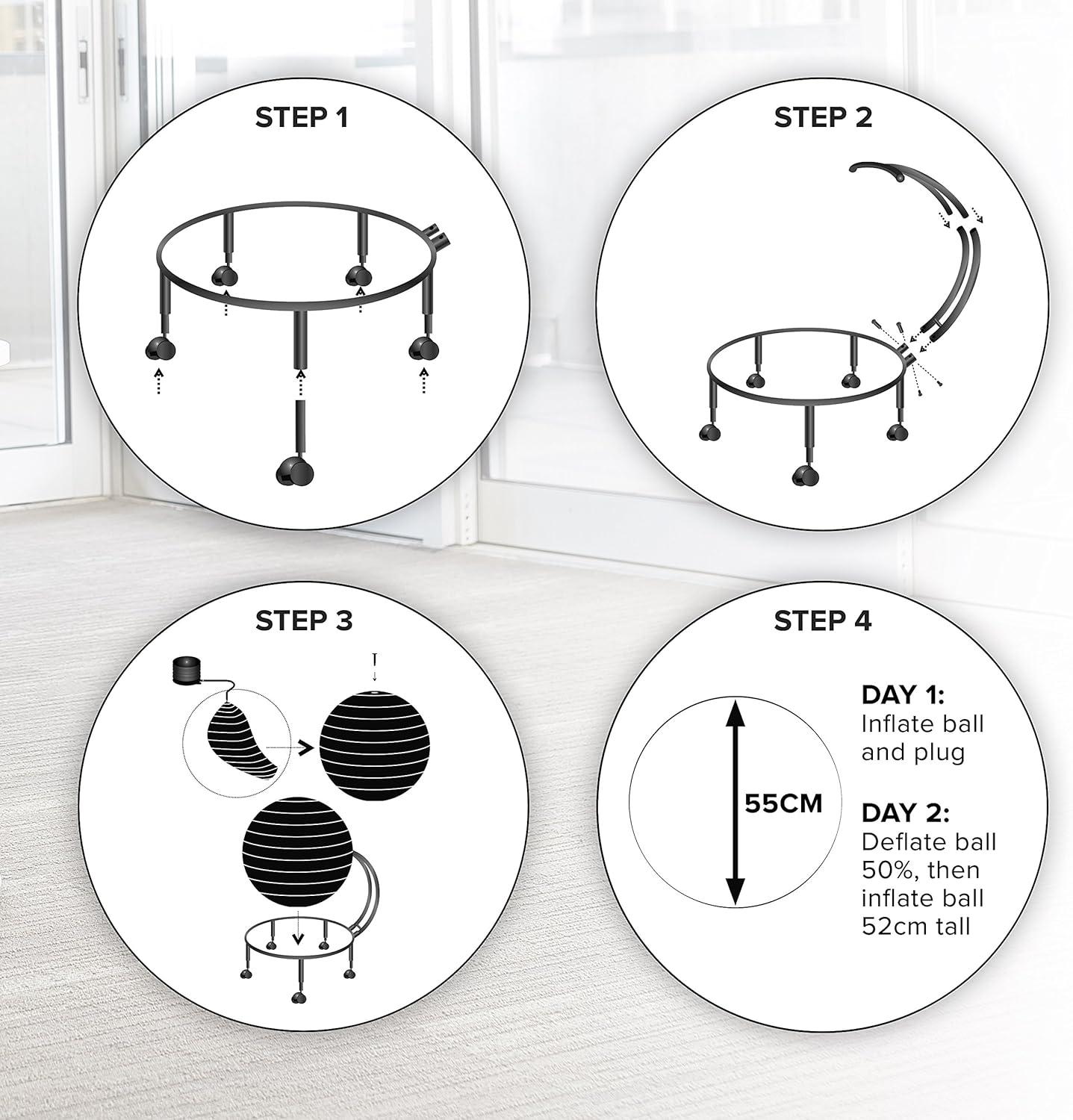 STEP 1

STEP 2

STEP 3

STEP 4

55CM

DAY 1:
Inflate ball and plug

DAY 2:
Deflate ball 50%, then inflate ball 52cm tall